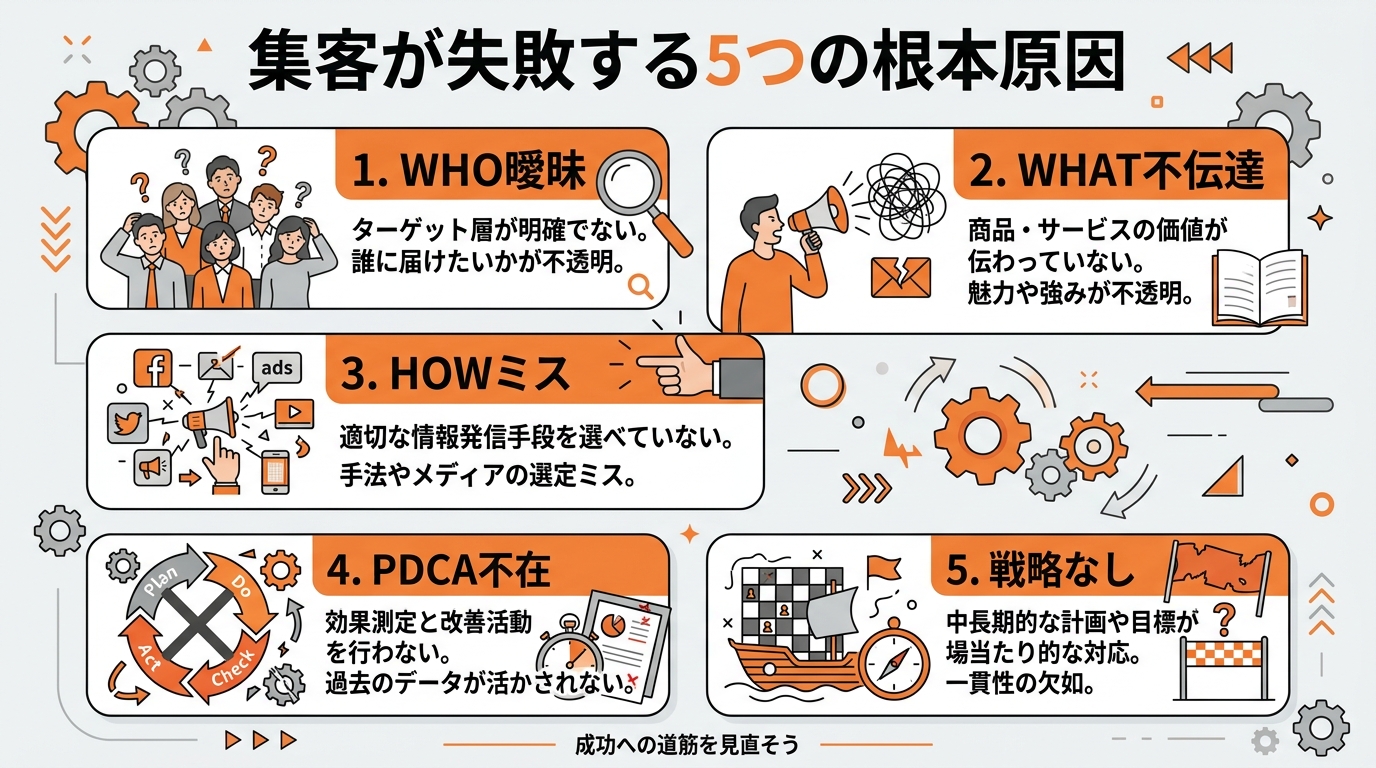 集客が失敗する5つの根本原因

1. WHO曖昧

ターゲット層が明確でない。
誰に届けたいかが不透明。

2. WHAT不伝達

商品・サービスの価値が伝わっていない。
魅力や強みが不透明。

ads

3. HOWミス

適切な情報発信手段を選べていない。
手法やメディアの選定ミス。

Plan
Do
Check
Act

4. PDCA不在

効果測定と改善活動を行わない。
過去のデータが活かされない。

5. 戦略なし

中長期的な計画や目標が場当たり的な対応。
一貫性の欠如。

成功への道筋を見直そう